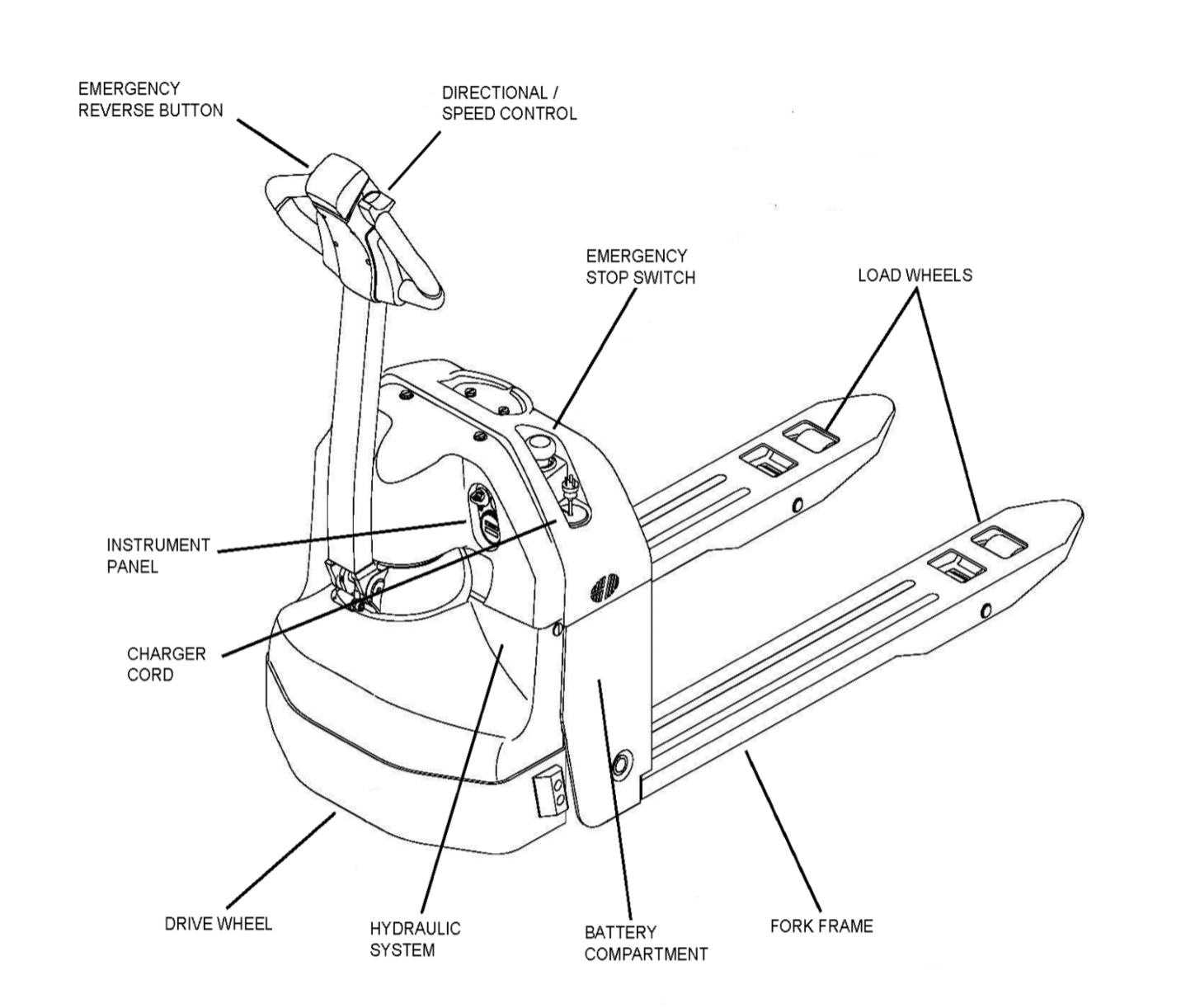 EMERGENCY REVERSE BUTTON

DIRECTIONAL / SPEED CONTROL

EMERGENCY STOP SWITCH

LOAD WHEELS

INSTRUMENT PANEL

CHARGER CORD

DRIVE WHEEL

HYDRAULIC SYSTEM

BATTERY COMPARTMENT

FORK FRAME